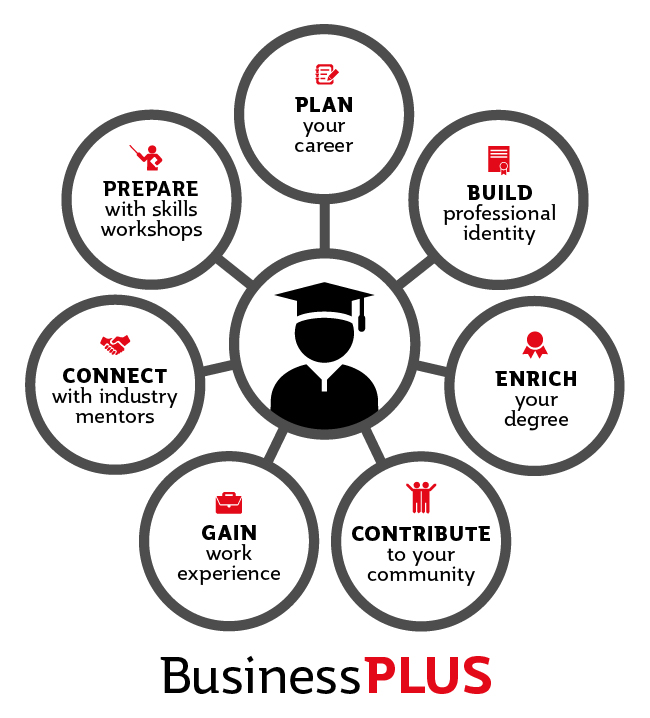 PLAN
your
career

BUILD
professional
identity

ENRICH
your
degree

CONTRIBUTE
to your
community

GAIN
work
experience

CONNECT
with industry
mentors

PREPARE
with skills
workshops

BusinessPLUS